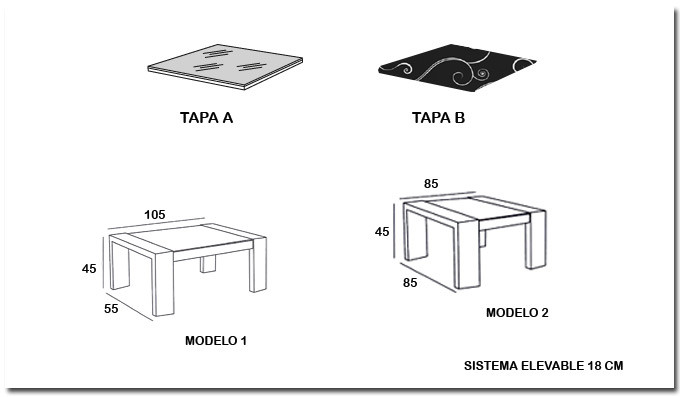 TAPA A

TAPA B

105

45

55

MODELO 1

85

45

85

MODELO 2

SISTEMA ELEVABLE 18 CM