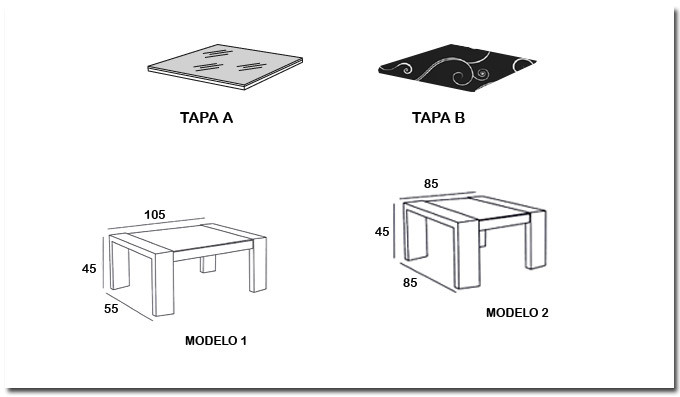 TAPA A

TAPA B

105

45

55

MODELO 1

85

45

85

MODELO 2